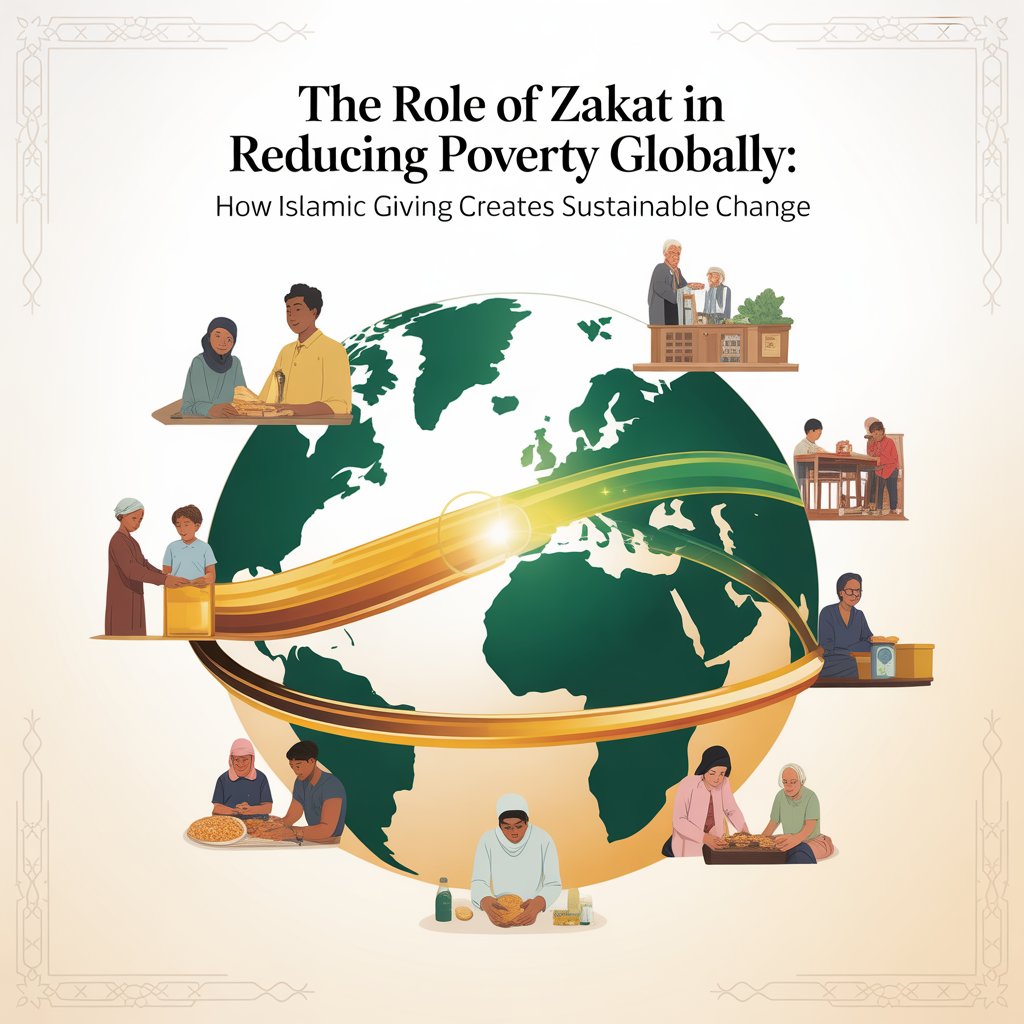 The Role of Zakat in Reducing Poverty Globally:
How Islamic Giving Creates Sustainable Change