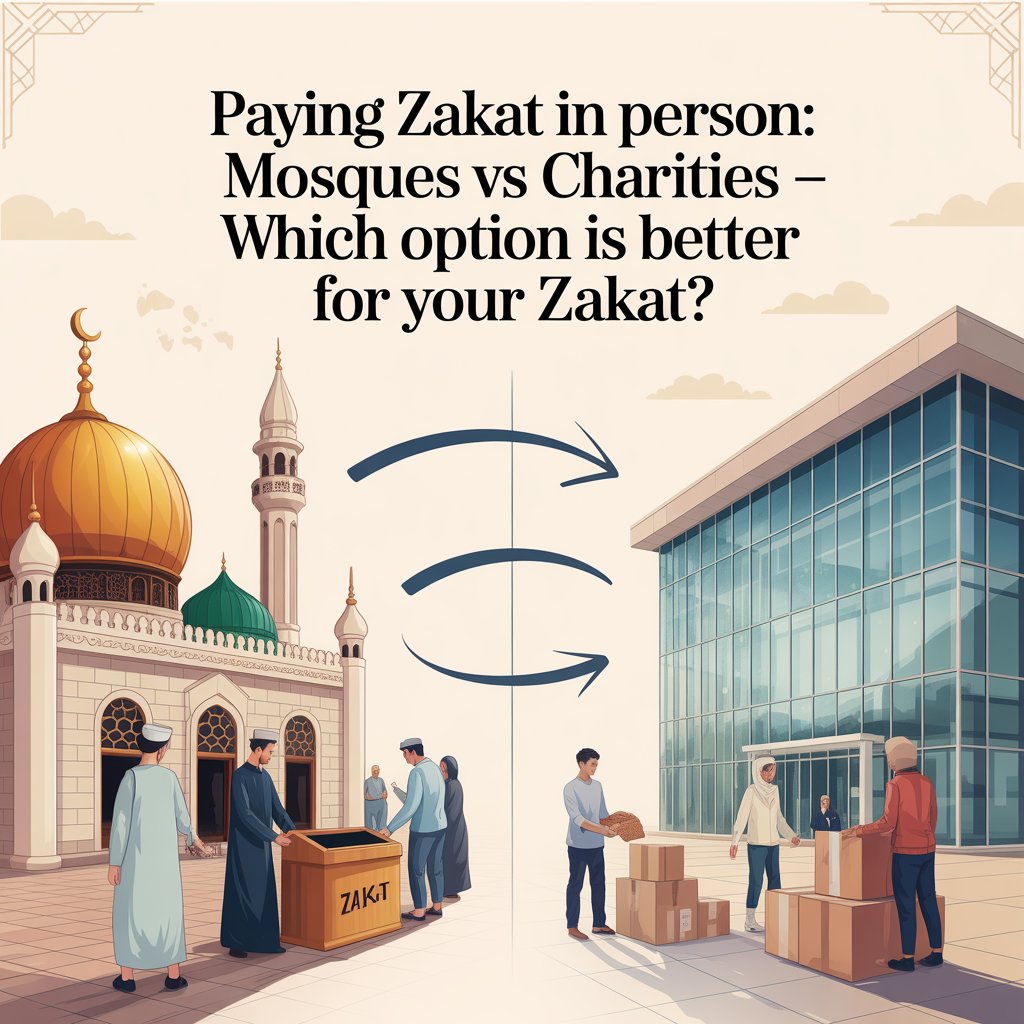 Paying Zakat in person: Mosques vs Charities – Which option is better for your Zakat?

ZAKAT