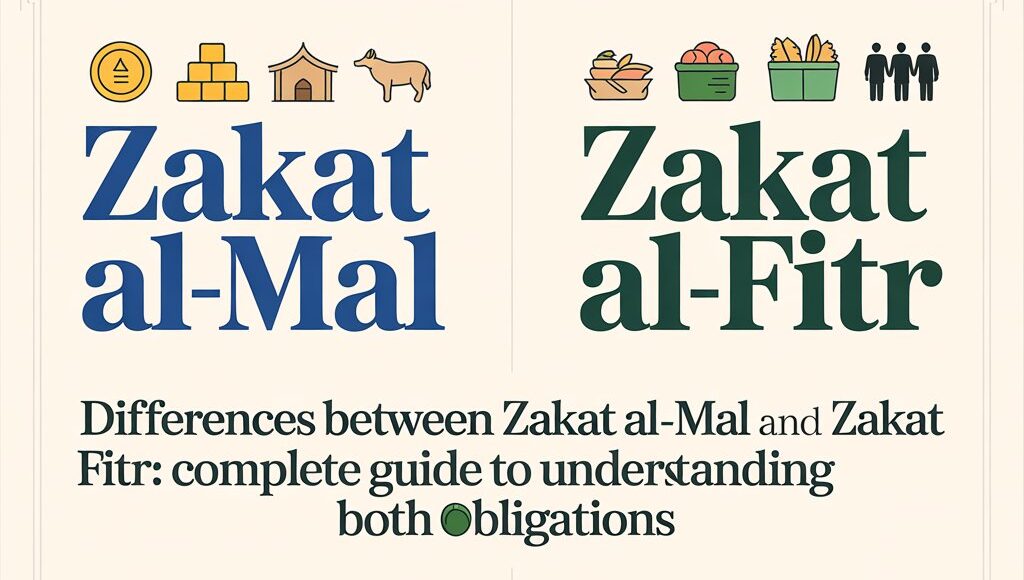 Zakat al-Mal

Zakat al-Fitr

Differences between Zakat al-Mal and Zakat Fitr: complete guide to understanding both obligations